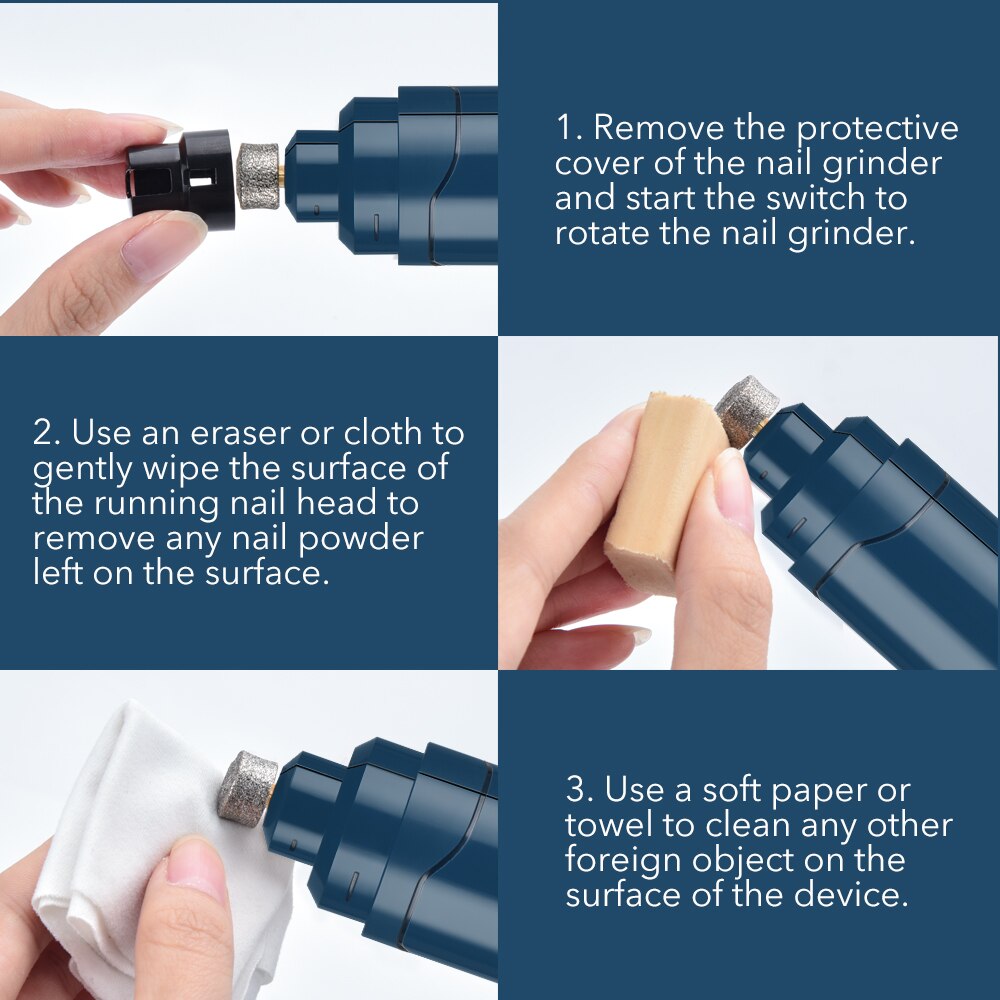 1. Remove the protective cover of the nail grinder and start the switch to rotate the nail grinder.

2. Use an eraser or cloth to gently wipe the surface of the running nail head to remove any nail powder left on the surface.

3. Use a soft paper or towel to clean any other foreign object on the surface of the device.