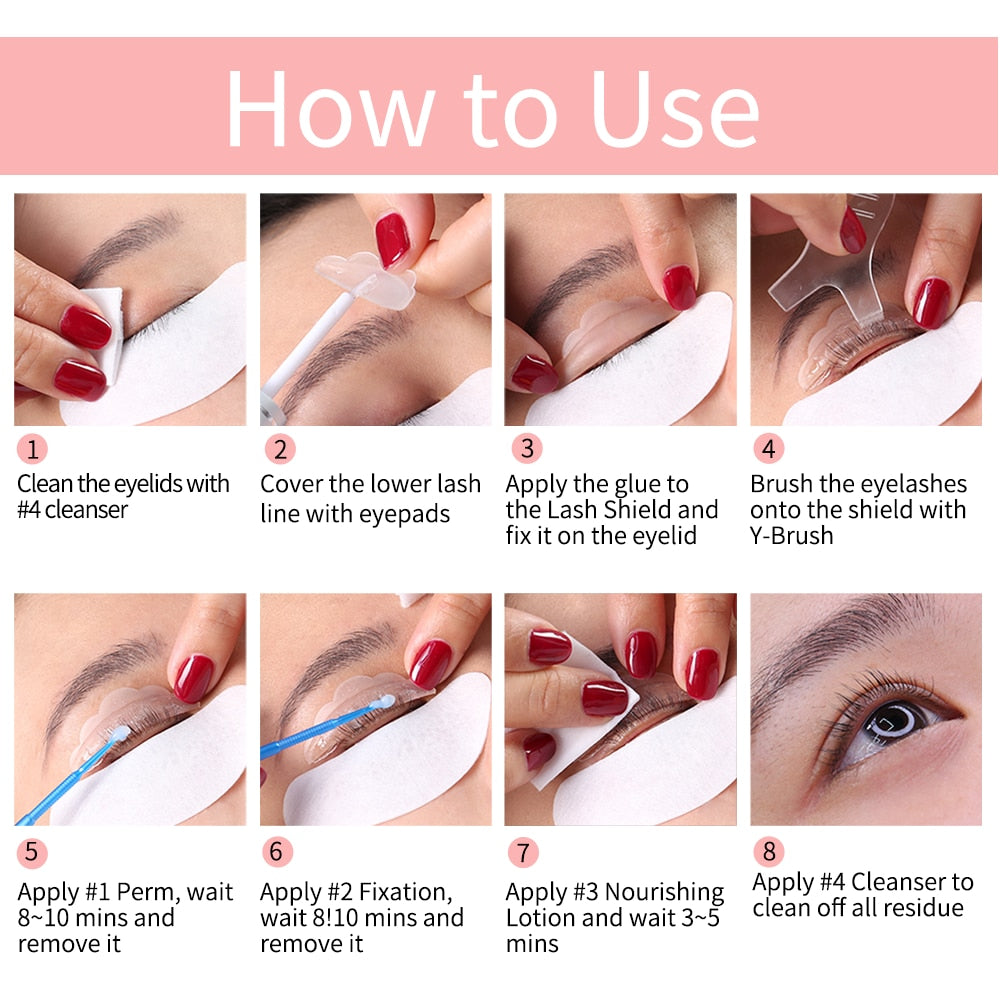 How to Use

1
Clean the eyelids with #4 cleanser

2
Cover the lower lash line with eyepads

3
Apply the glue to the Lash Shield and fix it on the eyelid

4
Brush the eyelashes onto the shield with Y-Brush

5
Apply #1 Perm, wait 8~10 mins and remove it

6
Apply #2 Fixation, wait 8!10 mins and remove it

7
Apply #3 Nourishing Lotion and wait 3~5 mins

8
Apply #4 Cleanser to clean off all residue