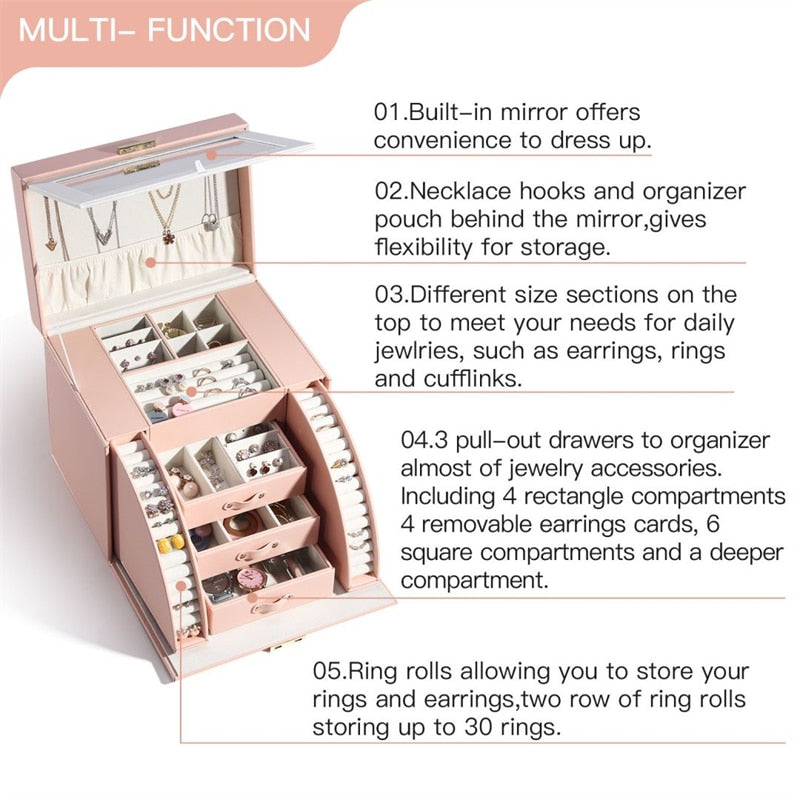 MULTI- FUNCTION

01.Built-in mirror offers convenience to dress up.

02.Necklace hooks and organizer pouch behind the mirror,gives flexibility for storage.

03.Different size sections on the top to meet your needs for daily jewlries, such as earrings, rings and cufflinks.

04.3 pull-out drawers to organizer almost of jewelry accessories. Including 4 rectangle compartments 4 removable earrings cards, 6 square compartments and a deeper compartment.

05.Ring rolls allowing you to store your rings and earrings,two row of ring rolls storing up to 30 rings.