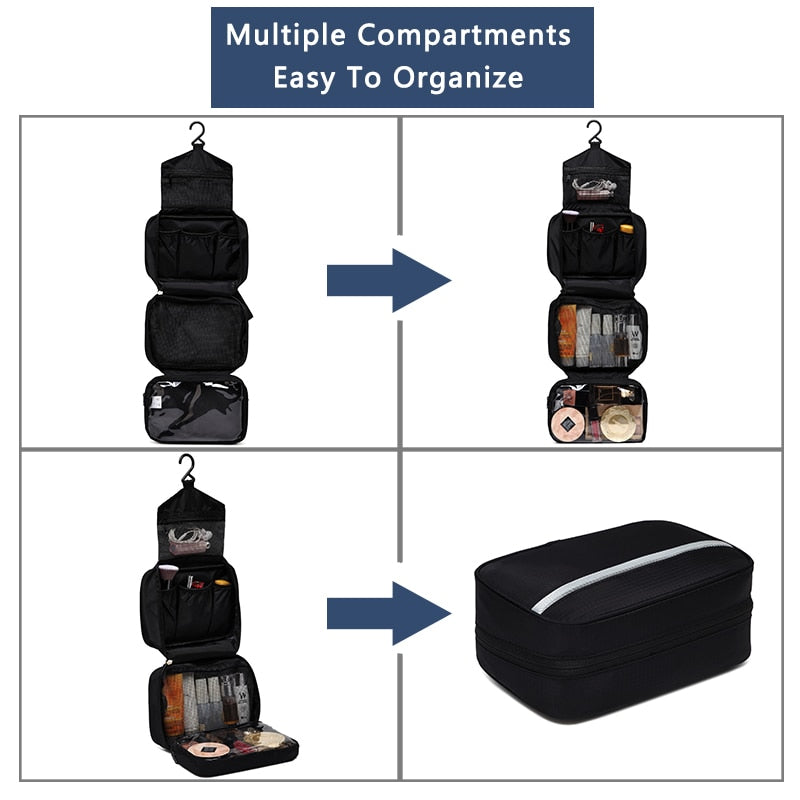 Multiple Compartments
Easy To Organize