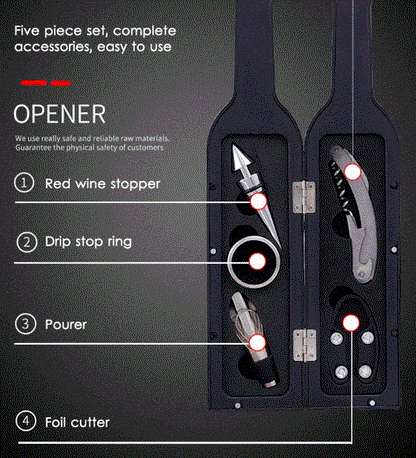 Five piece set, complete accessories, easy to use

OPENER

We use really safe and reliable raw materials. Guarantee the physical safety of customers

① Red wine stopper

② Drip stop ring

③ Pourer

④ Foil cutter