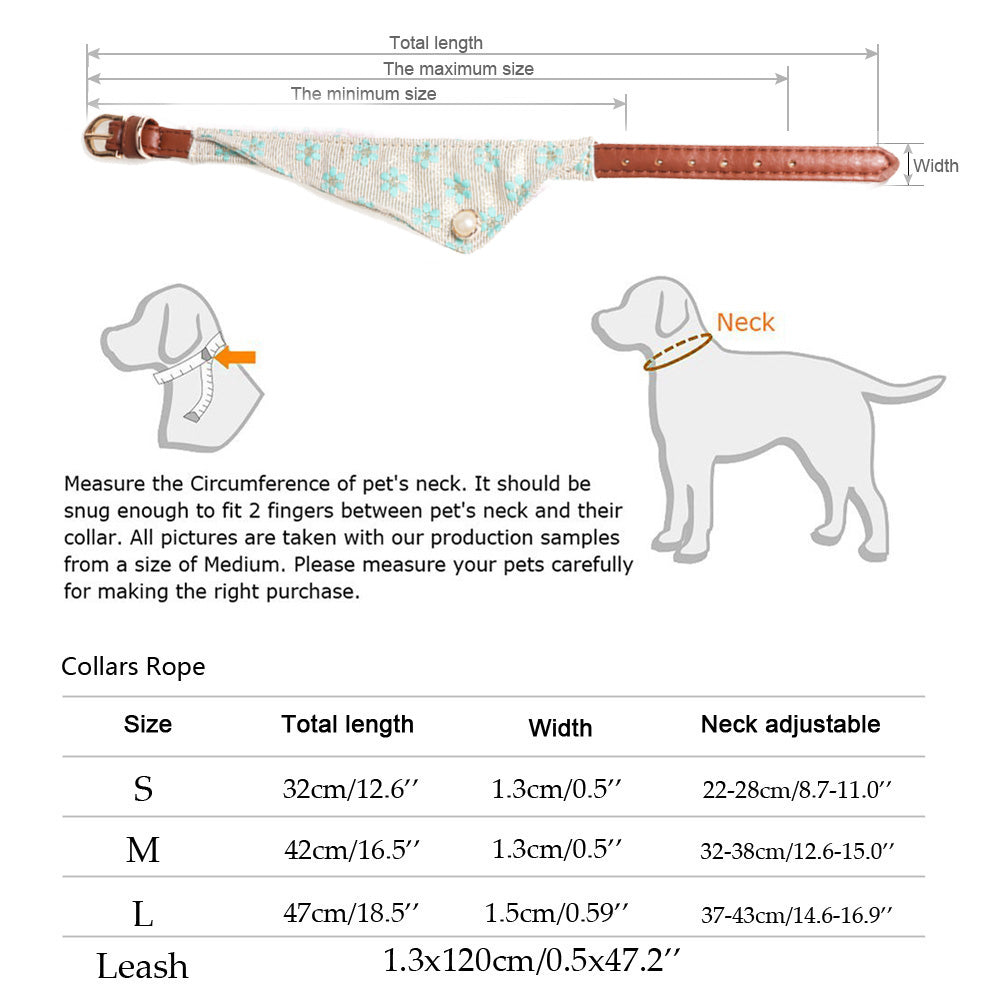 Total length
The maximum size
The minimum size
Width

Neck

Measure the Circumference of pet's neck. It should be snug enough to fit 2 fingers between pet's neck and their collar. All pictures are taken with our production samples from a size of Medium. Please measure your pets carefully for making the right purchase.

Collars Rope

| Size | Total length | Width | Neck adjustable |
|---|---|---|---|
| S | 32cm/12.6′′ | 1.3cm/0.5′′ | 22-28cm/8.7-11.0′′ |
| M | 42cm/16.5′′ | 1.3cm/0.5′′ | 32-38cm/12.6-15.0′′ |
| L | 47cm/18.5′′ | 1.5cm/0.59′′ | 37-43cm/14.6-16.9′′ |
| Leash | 1.3x120cm/0.5x47.2′′ | | |