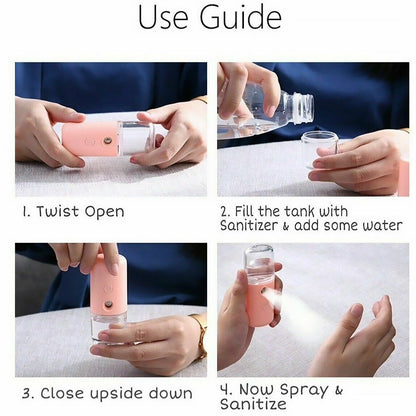 Use Guide

1. Twist Open

2. Fill the tank with Sanitizer & add some water

3. Close upside down

4. Now Spray & Sanitize