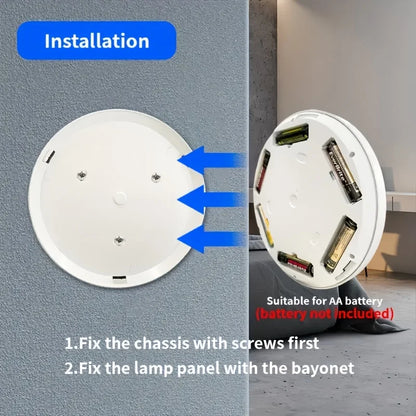 Installation

Suitable for AA battery
(battery not included)

1.Fix the chassis with screws first
2.Fix the lamp panel with the bayonet