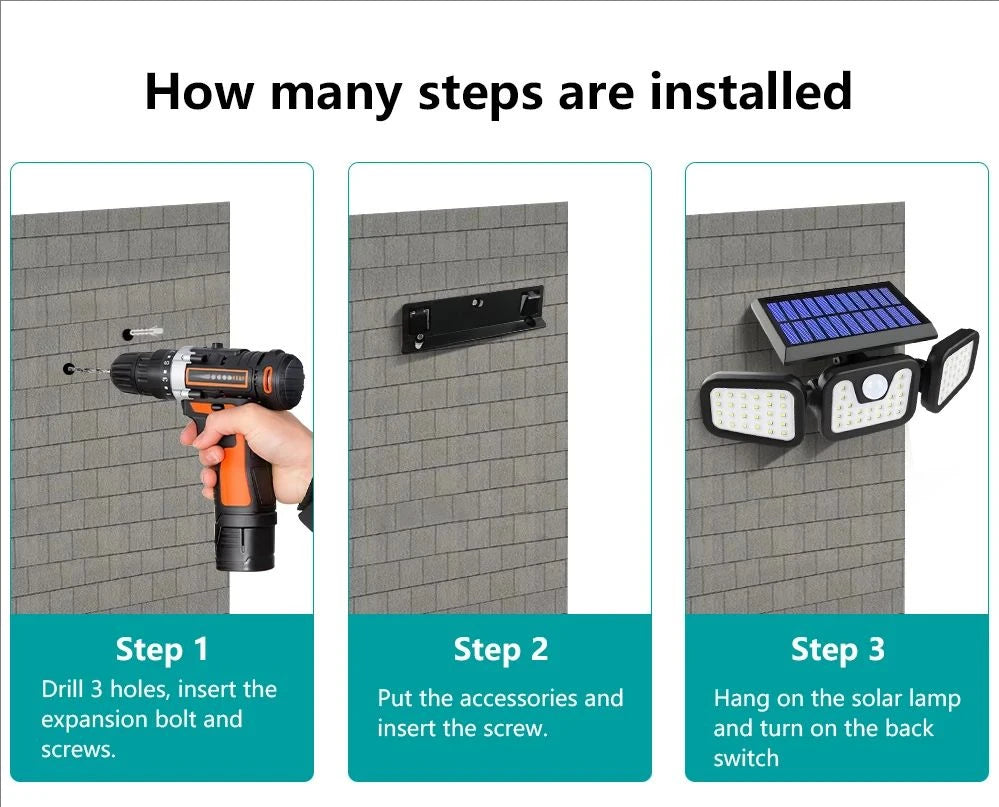 How many steps are installed

Step 1
Drill 3 holes, insert the expansion bolt and screws.

Step 2
Put the accessories and insert the screw.

Step 3
Hang on the solar lamp and turn on the back switch