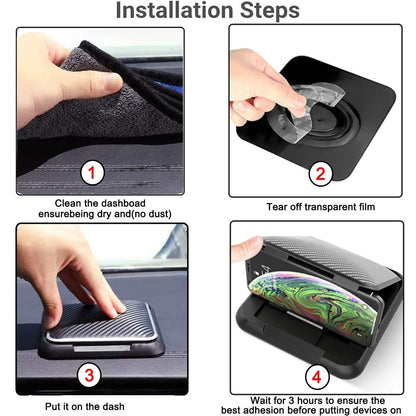 Installation Steps

1

Clean the dashboad ensurebeing dry and(no dust)

2

Tear off transparent film

3

Put it on the dash

4

Wait for 3 hours to ensure the best adhesion before putting devices on