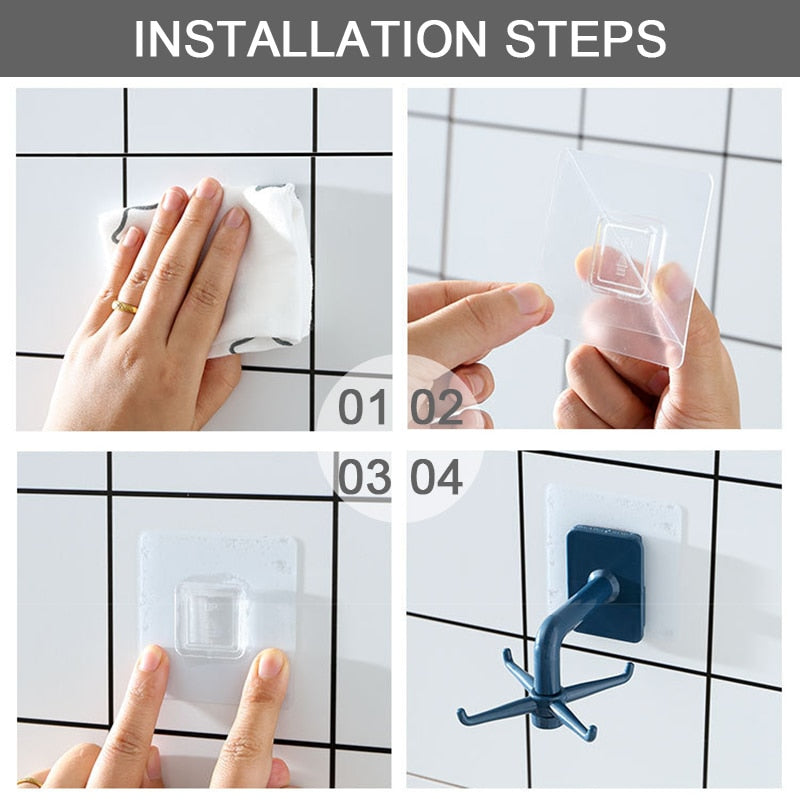 INSTALLATION STEPS

01 02

03 04